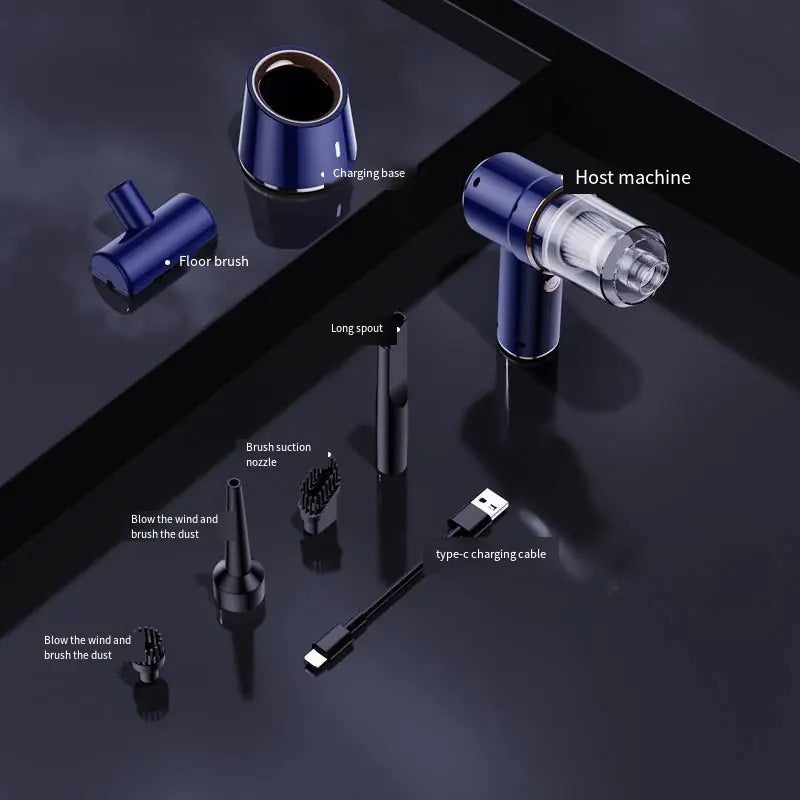 Charging base

Host machine

Floor brush

Long spout

Brush suction nozzle

Blow the wind and brush the dust

type-c charging cable

Blow the wind and brush the dust