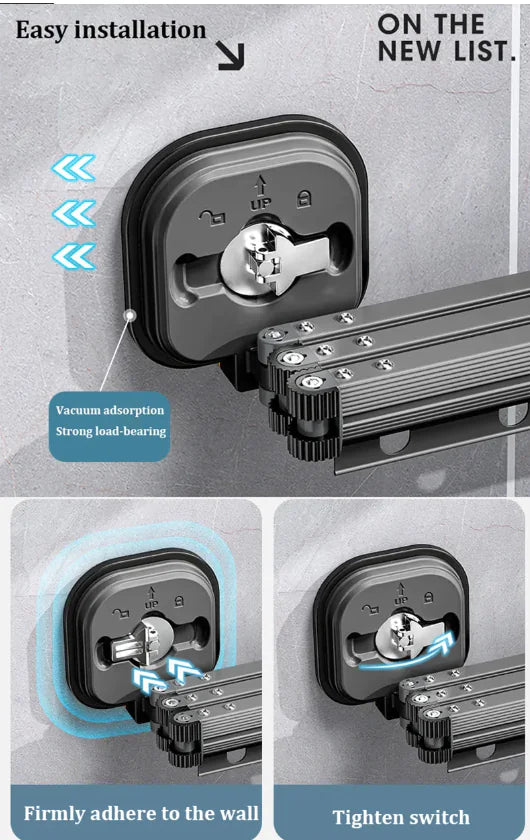 Easy installation

ON THE NEW LIST.

UP

Vacuum adsorption
Strong load-bearing

UP

UP

Firmly adhere to the wall

Tighten switch