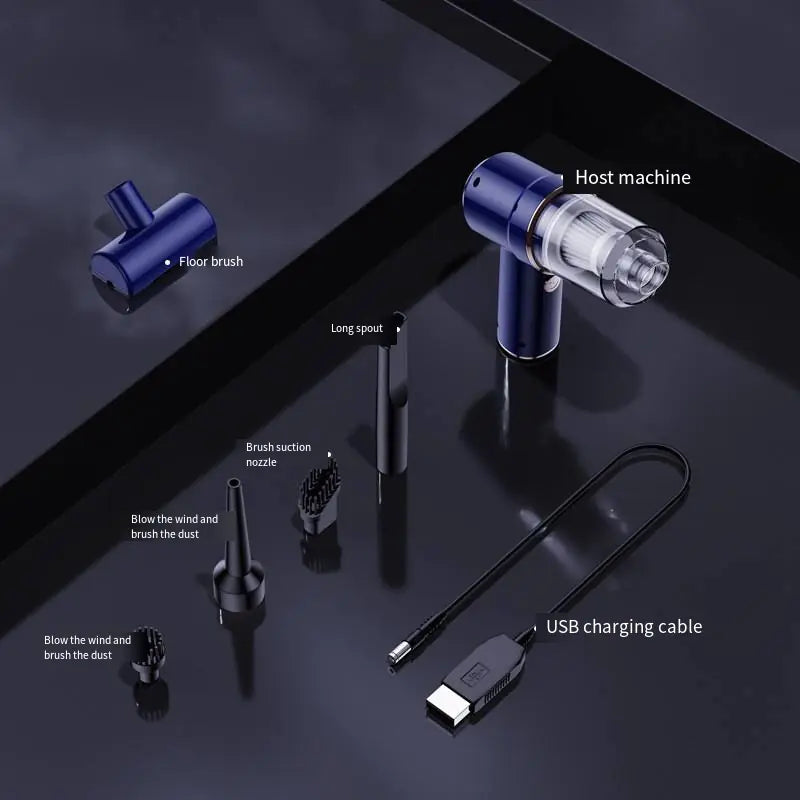 Host machine

Floor brush

Long spout

Brush suction nozzle

Blow the wind and brush the dust

Blow the wind and brush the dust

USB charging cable