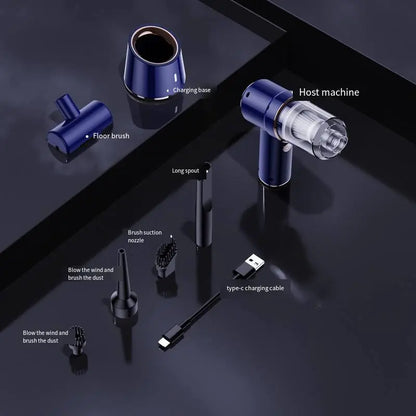 Charging base

Host machine

Floor brush

Long spout

Brush suction nozzle

Blow the wind and brush the dust

type-c charging cable

Blow the wind and brush the dust