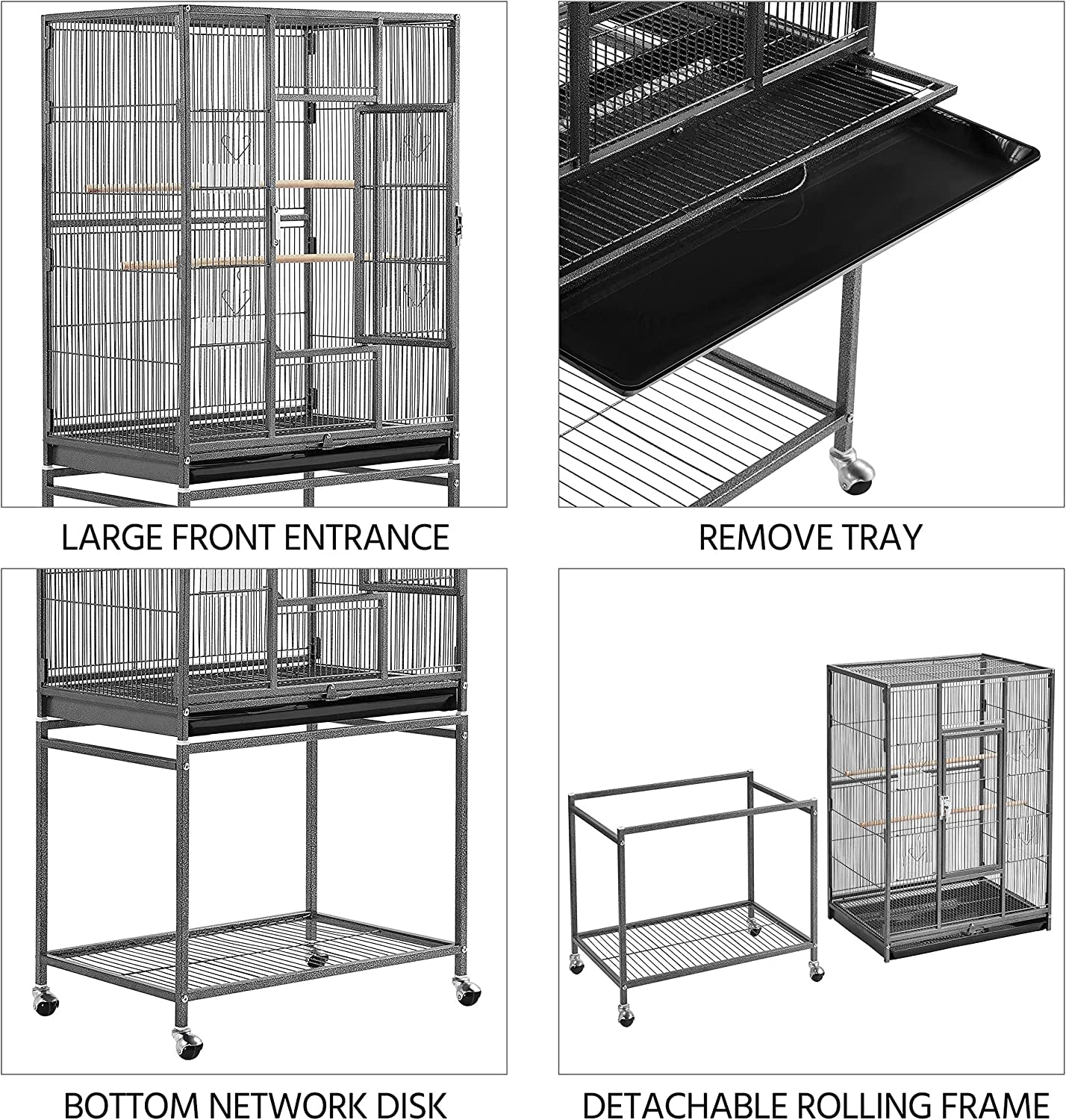 LARGE FRONT ENTRANCE

REMOVE TRAY

BOTTOM NETWORK DISK

DETACHABLE ROLLING FRAME