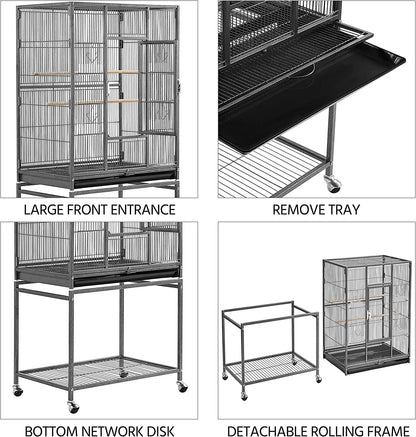 LARGE FRONT ENTRANCE

REMOVE TRAY

BOTTOM NETWORK DISK

DETACHABLE ROLLING FRAME